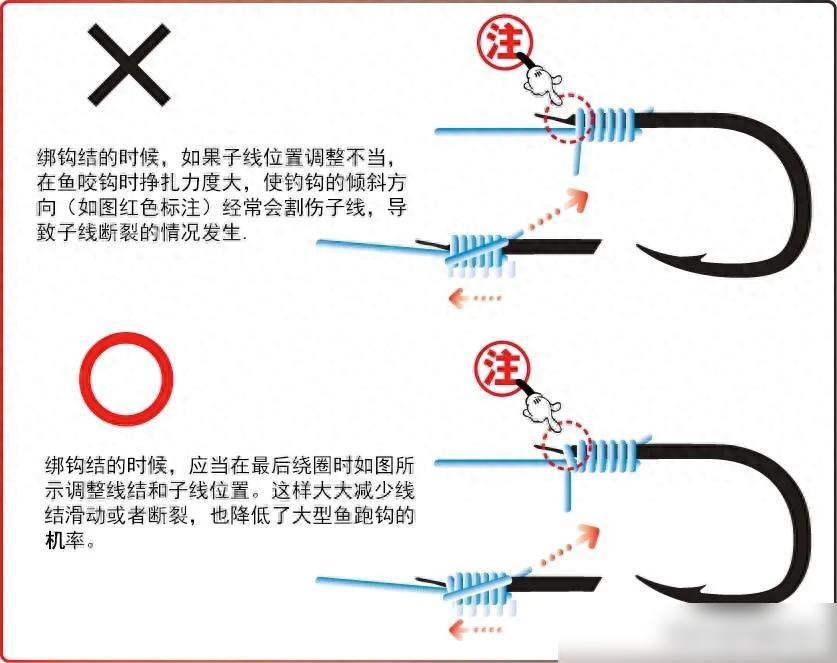 注

绑钩结的时候，如果子线位置调整不当，在鱼咬钩时挣扎力度大，使钓钩的倾斜方向（如图红色标注）经常会割伤子线，导致子线断裂的情况发生.

注

绑钩结的时候，应当在最后绕圈时如图所示调整线结和子线位置。这样大大减少线结滑动或者断裂，也降低了大型鱼跑钩的机率。