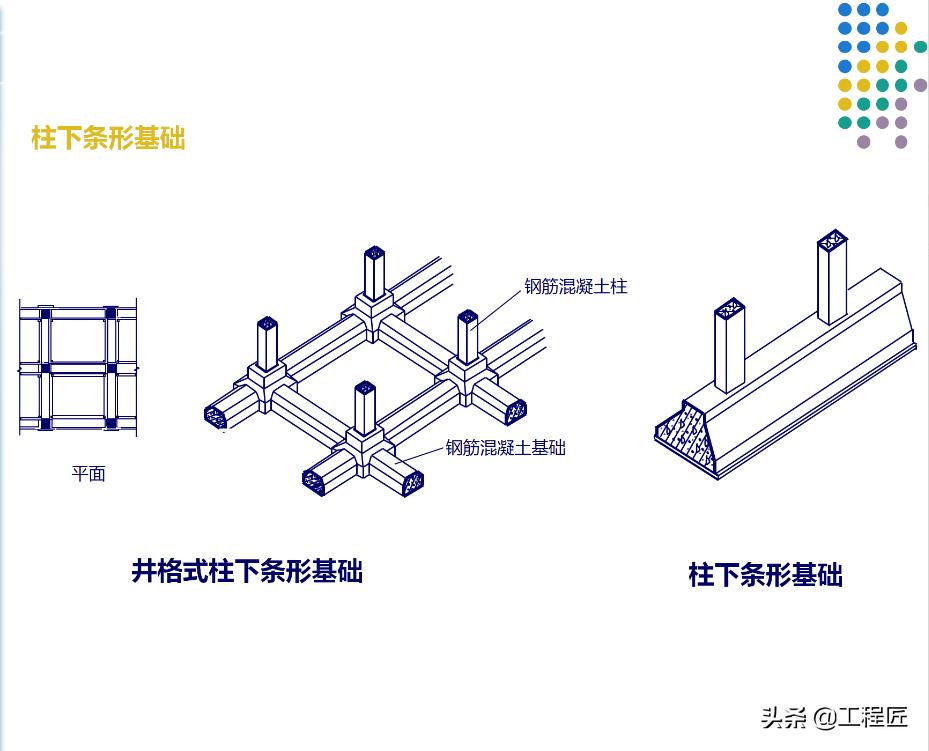 柱下条形基础

钢筋混凝土柱

钢筋混凝土基础

平面

井格式柱下条形基础

柱下条形基础

头条 @工程匠