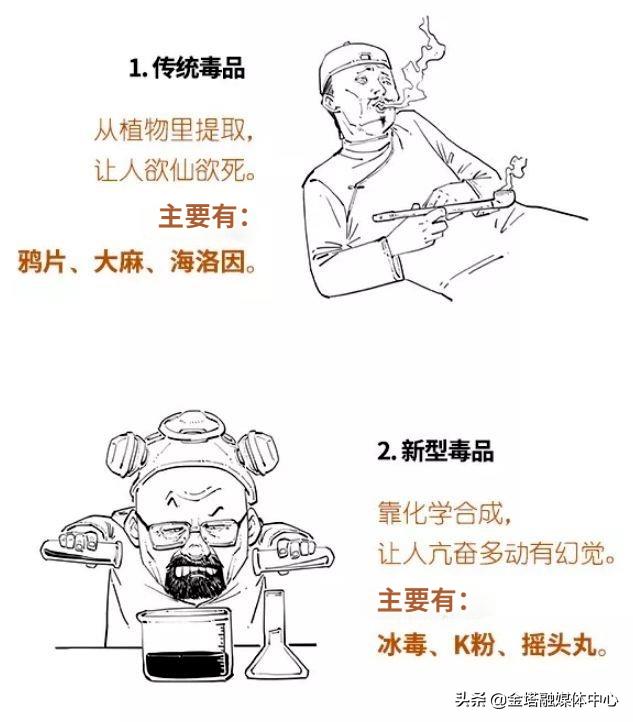 1. 传统毒品

从植物里提取，
让人欲仙欲死。

主要有：
鸦片、大麻、海洛因。

2. 新型毒品

靠化学合成，
让人亢奋多动有幻觉。

主要有：
冰毒、K粉、摇头丸。

头条 @金塔融媒体中心