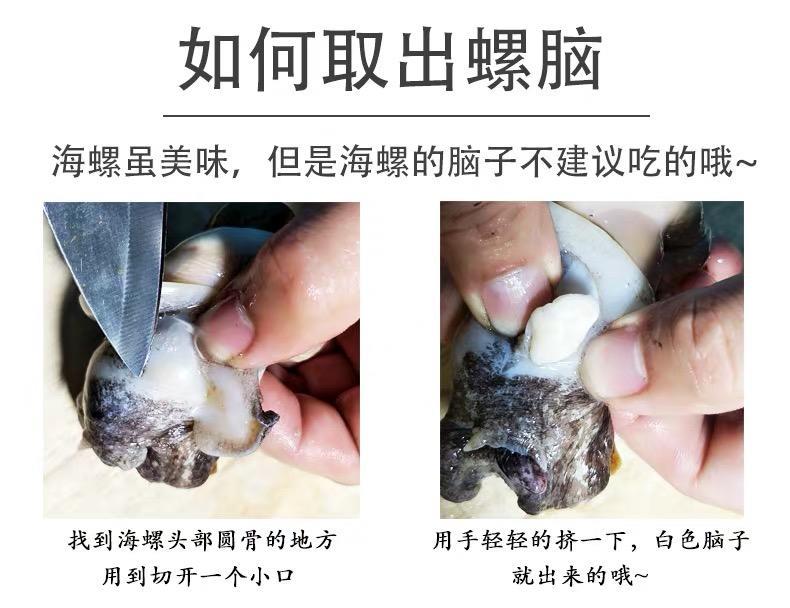 如何取出螺脑

海螺虽美味，但是海螺的脑子不建议吃的哦~

找到海螺头部圆骨的地方
用到切开一个小口

用手轻轻的挤一下，白色脑子
就出来的哦~