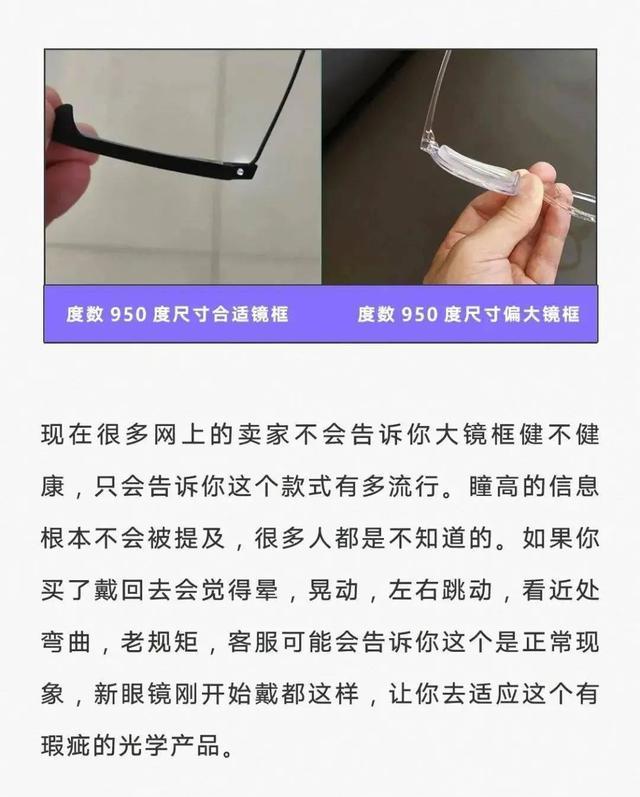 度数 950 度尺寸合适镜框

度数 950 度尺寸偏大镜框

现在很多网上的卖家不会告诉你大镜框健不健康，只会告诉你这个款式有多流行。瞳高的信息根本不会被提及，很多人都是不知道的。如果你买了戴回去会觉得晕，晃动，左右跳动，看近处弯曲，老规矩，客服可能会告诉你这个是正常现象，新眼镜刚开始戴都这样，让你去适应这个有瑕疵的光学产品。